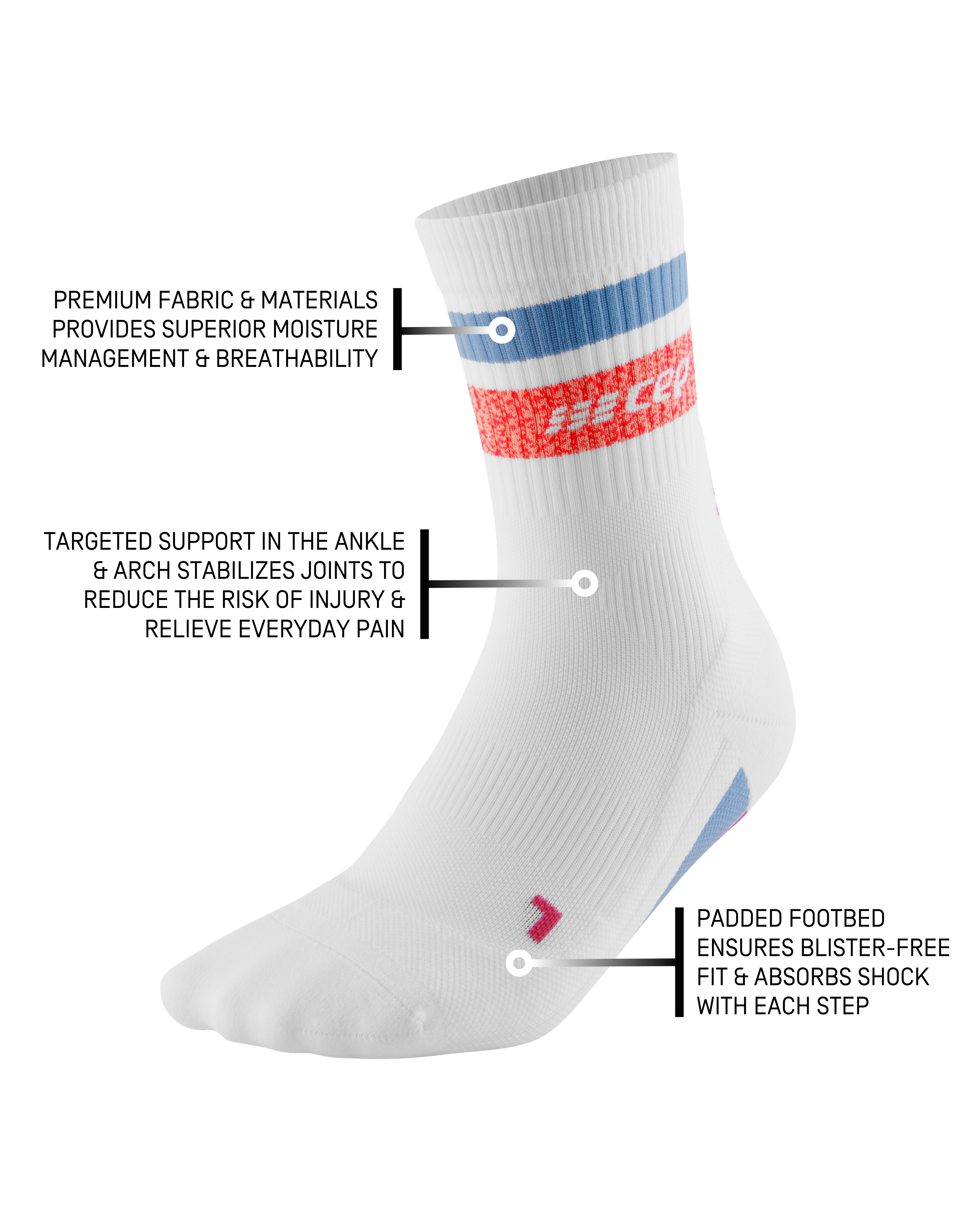 PREMIUM FABRIC & MATERIALS PROVIDES SUPERIOR MOISTURE MANAGEMENT & BREATHABILITY

cep

TARGETED SUPPORT IN THE ANKLE & ARCH STABILIZES JOINTS TO REDUCE THE RISK OF INJURY & RELIEVE EVERYDAY PAIN

PADDED FOOTBED ENSURES BLISTER-FREE FIT & ABSORBS SHOCK WITH EACH STEP