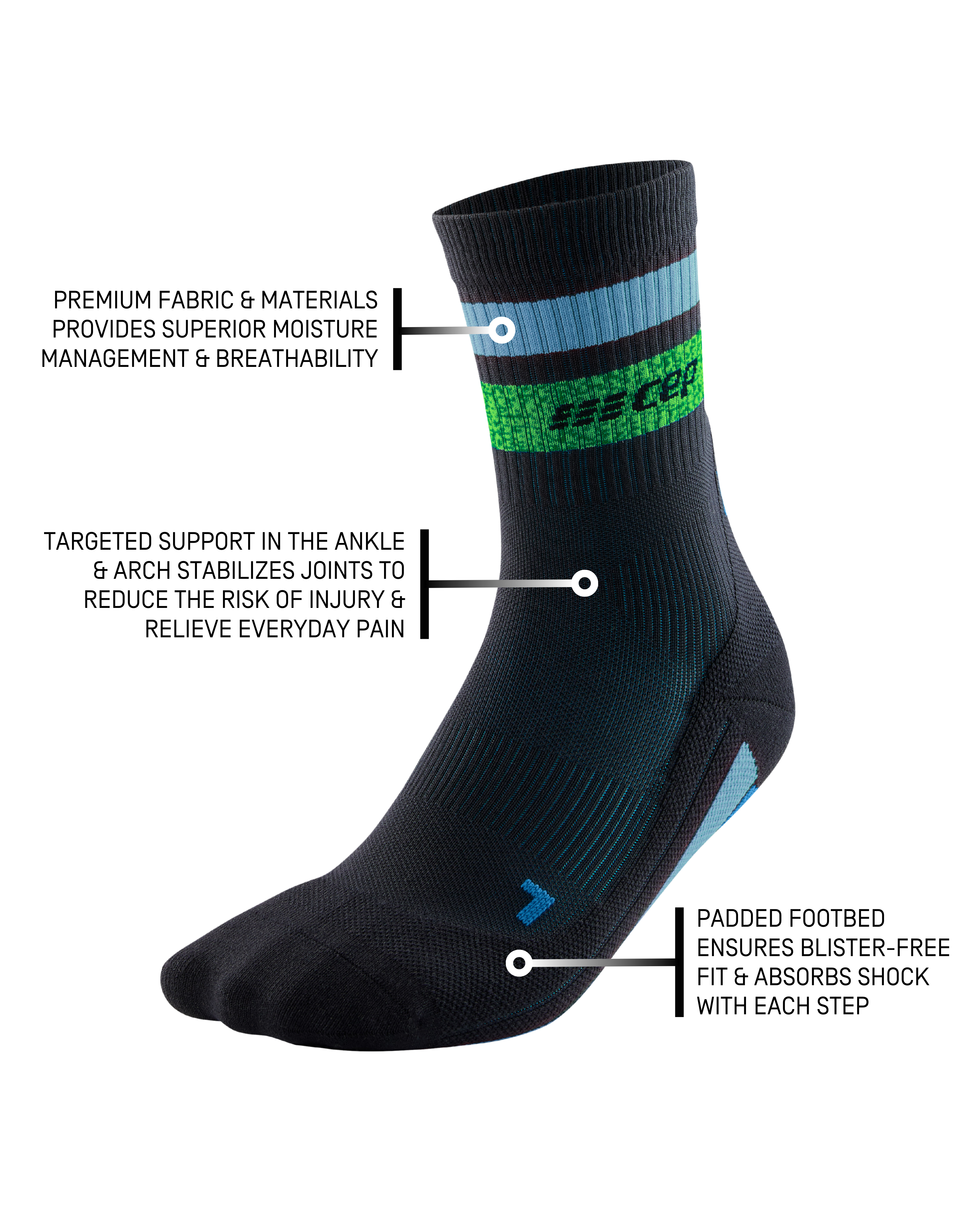 PREMIUM FABRIC & MATERIALS PROVIDES SUPERIOR MOISTURE MANAGEMENT & BREATHABILITY

cep

TARGETED SUPPORT IN THE ANKLE & ARCH STABILIZES JOINTS TO REDUCE THE RISK OF INJURY & RELIEVE EVERYDAY PAIN

PADDED FOOTBED ENSURES BLISTER-FREE FIT & ABSORBS SHOCK WITH EACH STEP