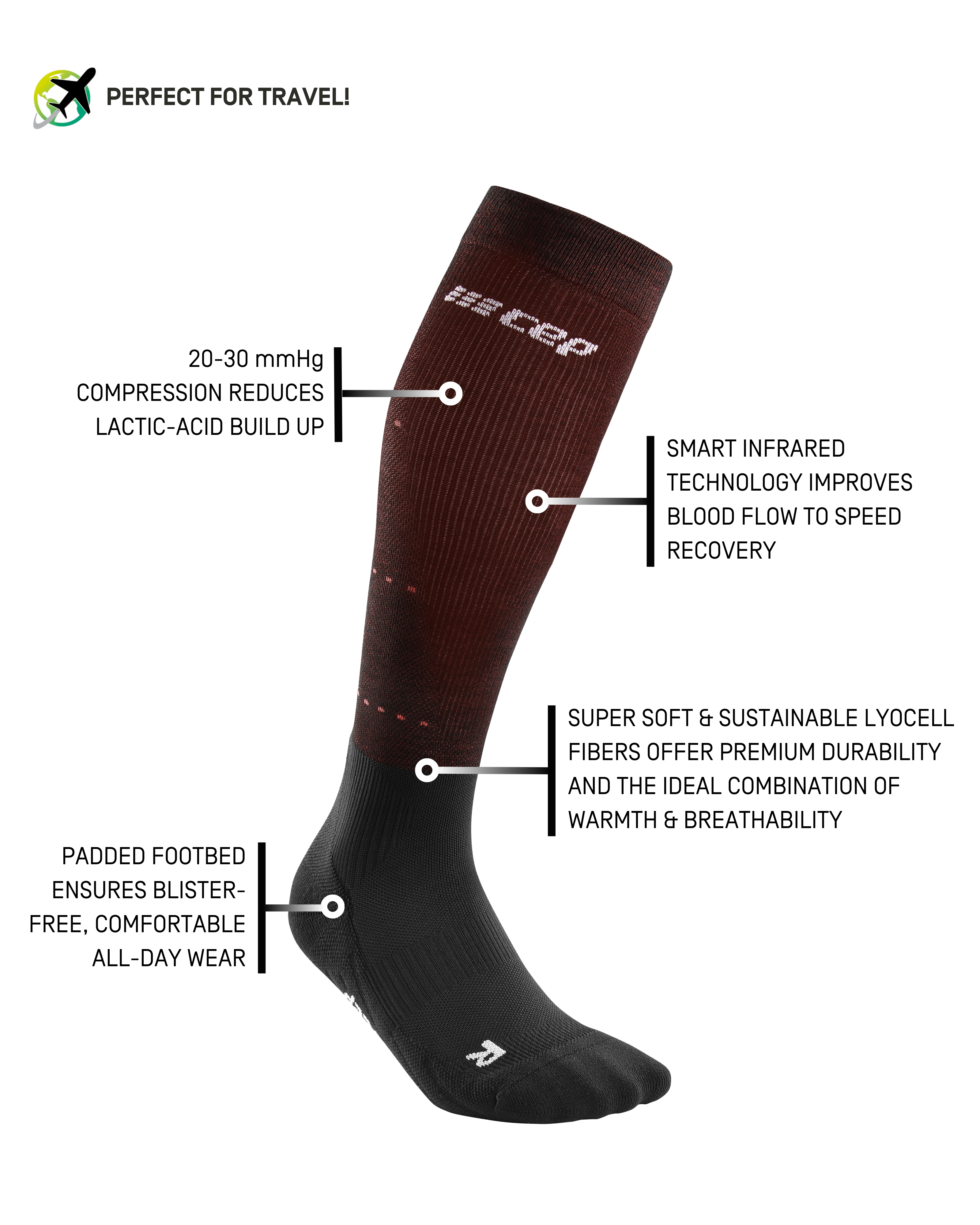 PERFECT FOR TRAVEL!

cep

20-30 mmHg COMPRESSION REDUCES LACTIC-ACID BUILD UP

SMART INFRARED TECHNOLOGY IMPROVES BLOOD FLOW TO SPEED RECOVERY

SUPER SOFT & SUSTAINABLE LYOCELL FIBERS OFFER PREMIUM DURABILITY AND THE IDEAL COMBINATION OF WARMTH & BREATHABILITY

PADDED FOOTBED ENSURES BLISTER-FREE, COMFORTABLE ALL-DAY WEAR

R